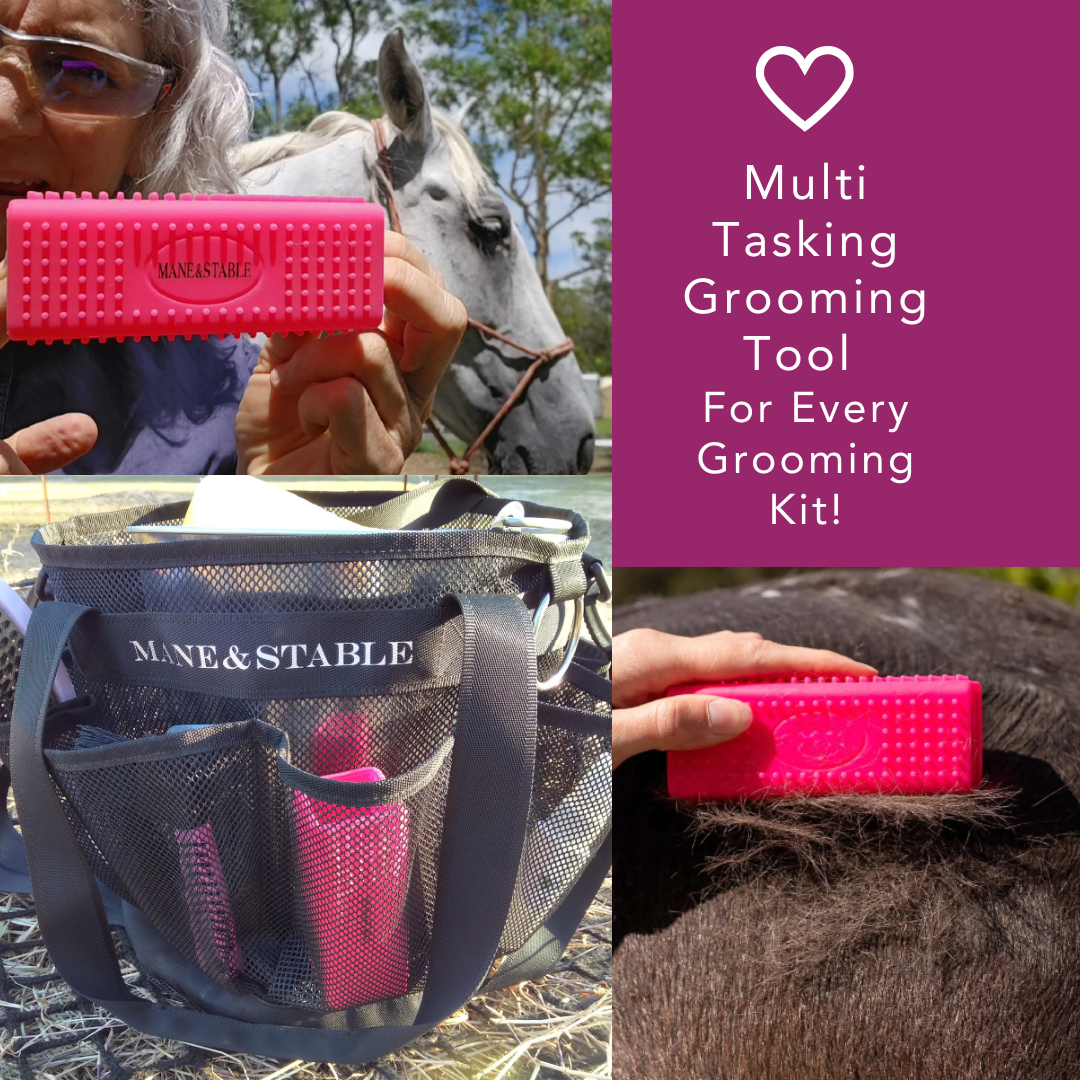 MANE&STABLE

Multi Tasking Grooming Tool For Every Grooming Kit!

MANE&STABLE