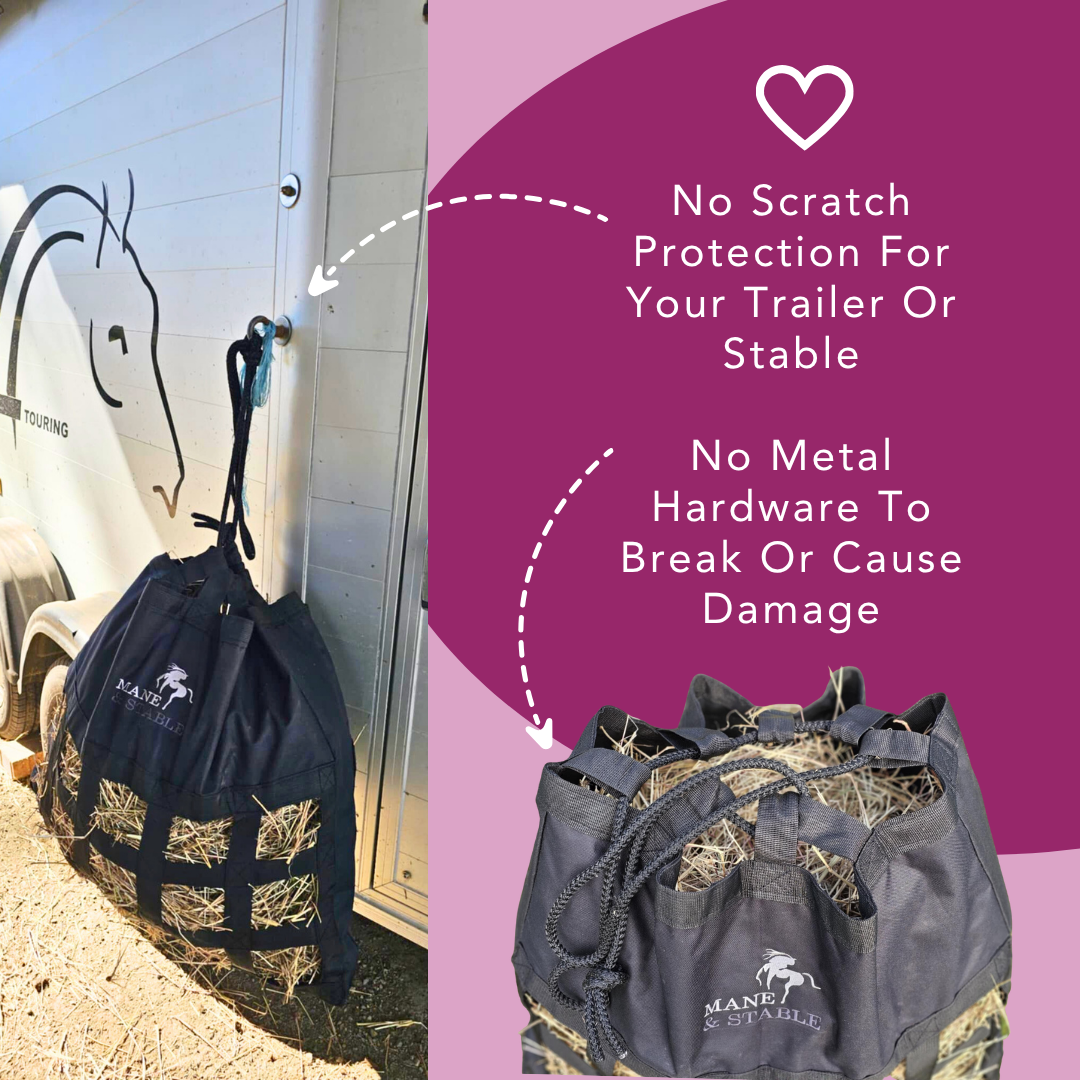 TOURING

MANE & STABLE

No Scratch Protection For Your Trailer Or Stable

No Metal Hardware To Break Or Cause Damage

MANE & STABLE